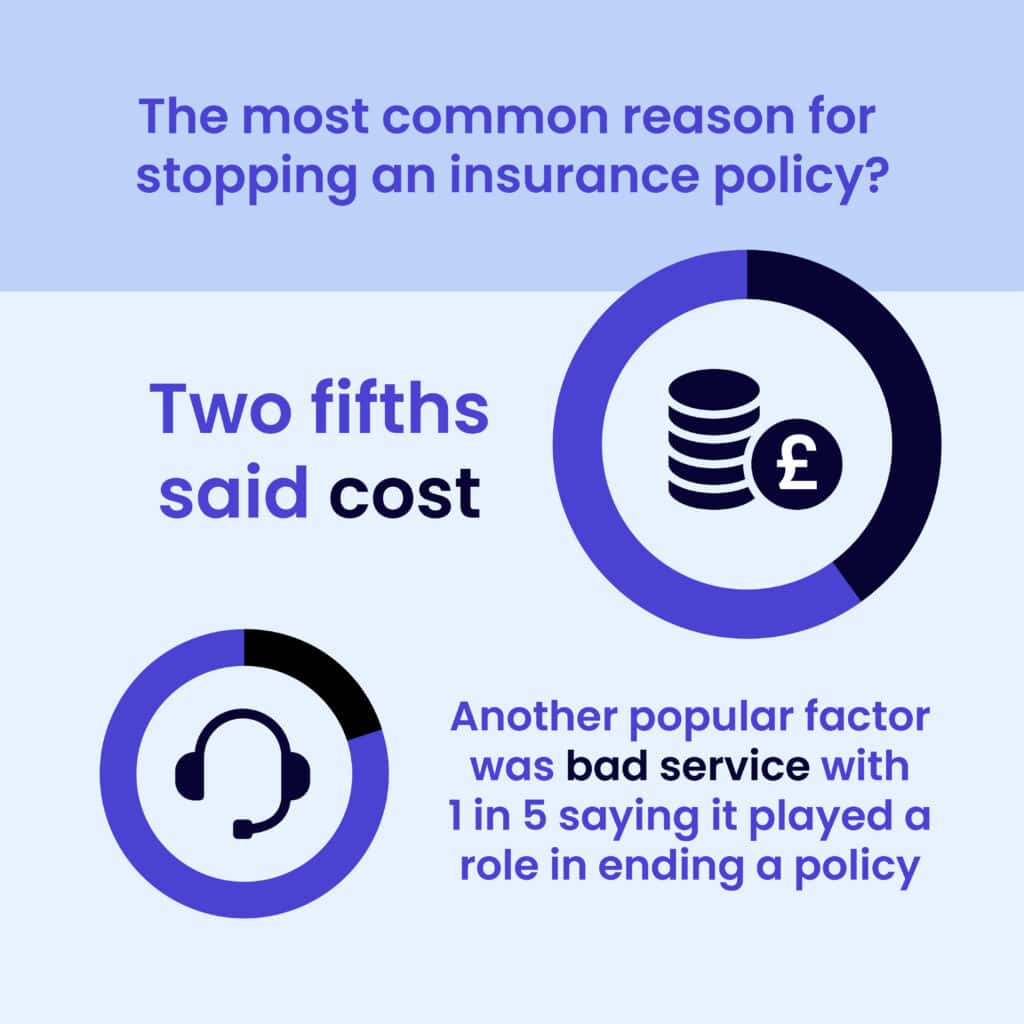 The most common reason for stopping an insurance policy?

Two fifths said cost

£

Another popular factor was bad service with 1 in 5 saying it played a role in ending a policy