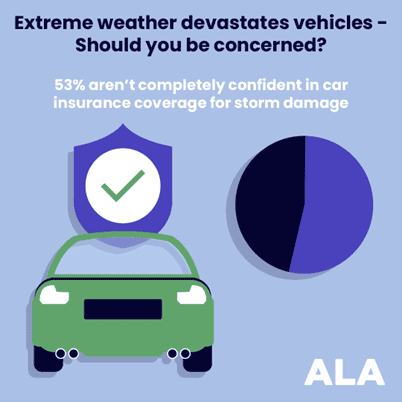 Extreme weather devastates vehicles - Should you be concerned?

53% aren't completely confident in car insurance coverage for storm damage

ALA