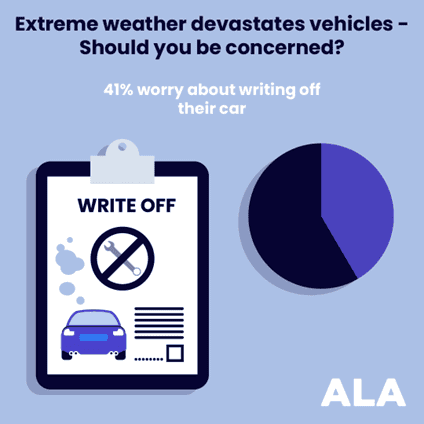 Extreme weather devastates vehicles - Should you be concerned?

41% worry about writing off their car

WRITE OFF

ALA